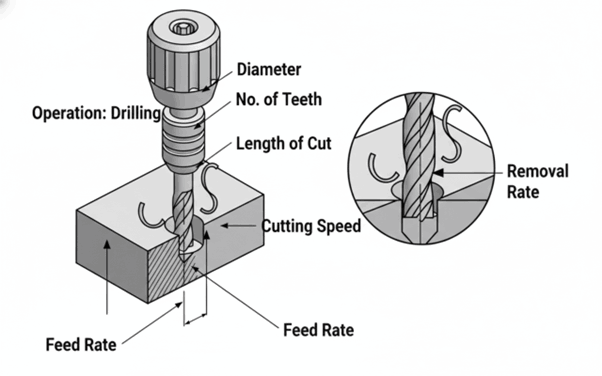 Diameter
No. of Teeth
Operation: Drilling
Length of Cut
Removal Rate
Cutting Speed
Feed Rate
Feed Rate