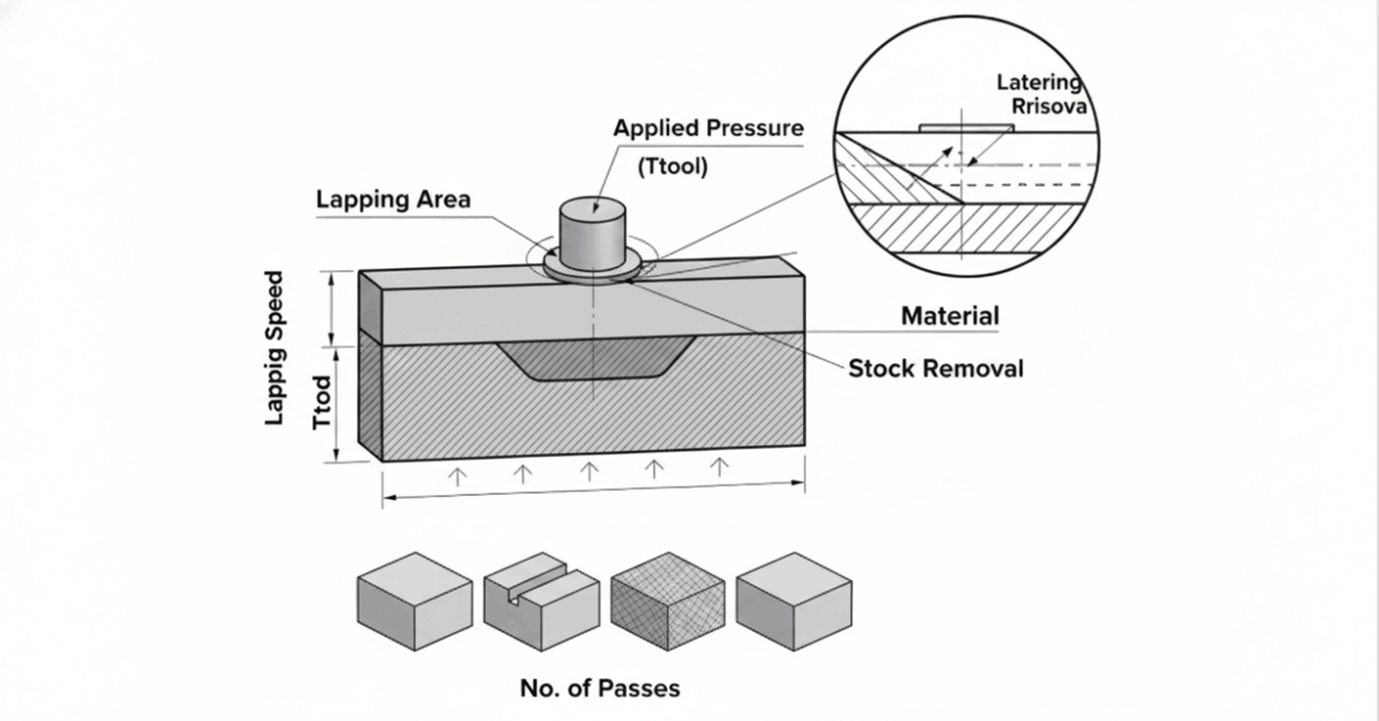 Latering
Rrisova

Applied Pressure
(Ttool)

Lapping Area

Lappig Speed

Ttod

Material

Stock Removal

No. of Passes