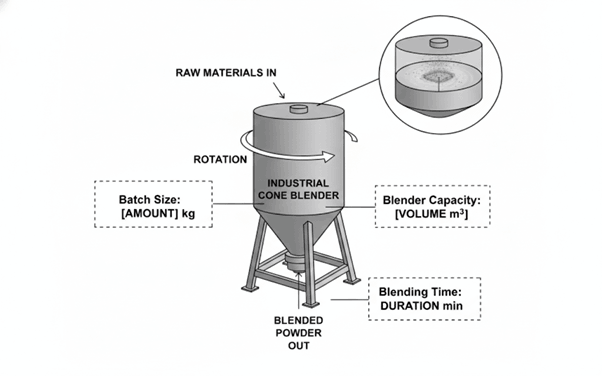 RAW MATERIALS IN

ROTATION

INDUSTRIAL CONE BLENDER

Batch Size: [AMOUNT] kg

Blender Capacity: [VOLUME $m^3$]

Blending Time: DURATION min

BLENDED POWDER OUT