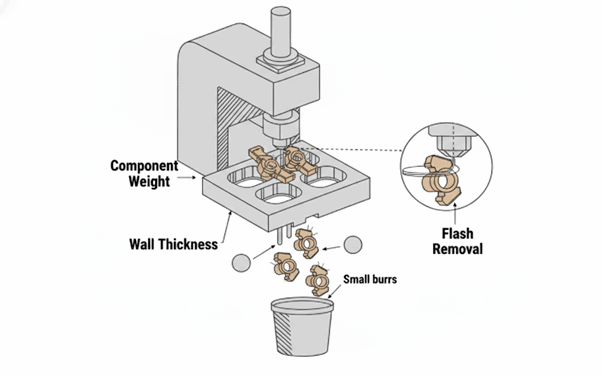 Component Weight

Wall Thickness

Flash Removal

Small burrs